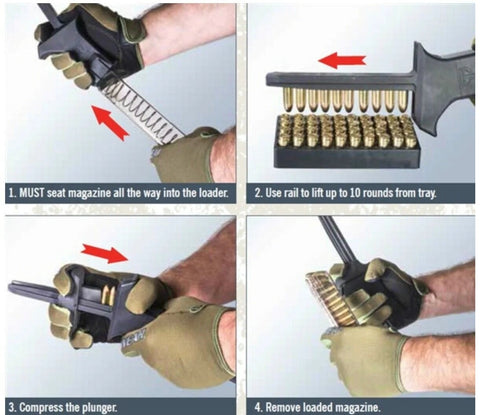 1. MUST seat magazine all the way into the loader.

2. Use rail to lift up to 10 rounds from tray.

3. Compress the plunger.

4. Remove loaded magazine.